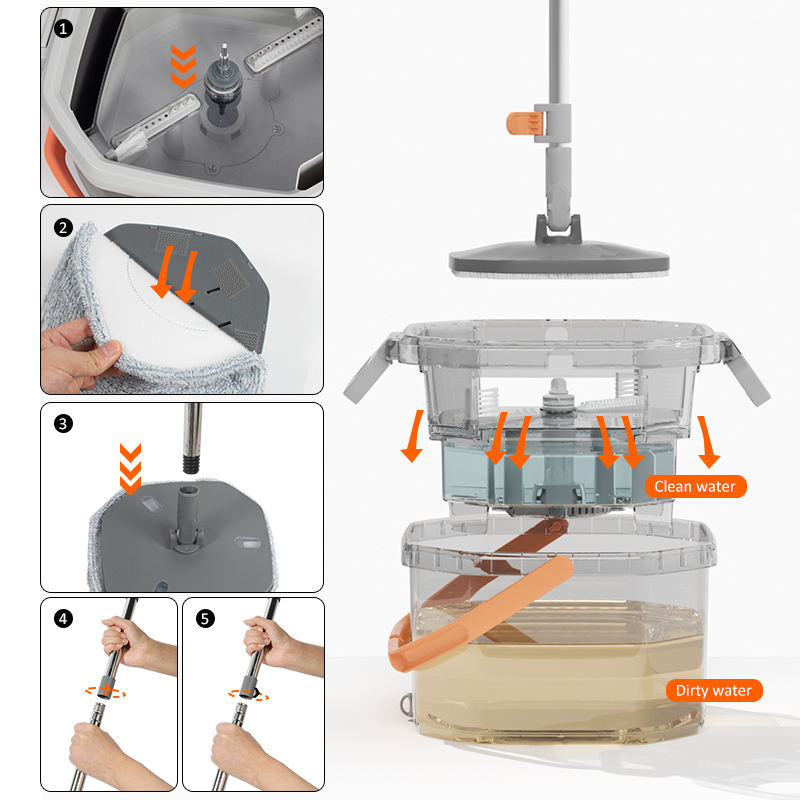 1

2

3

4

5

Clean water

Dirty water