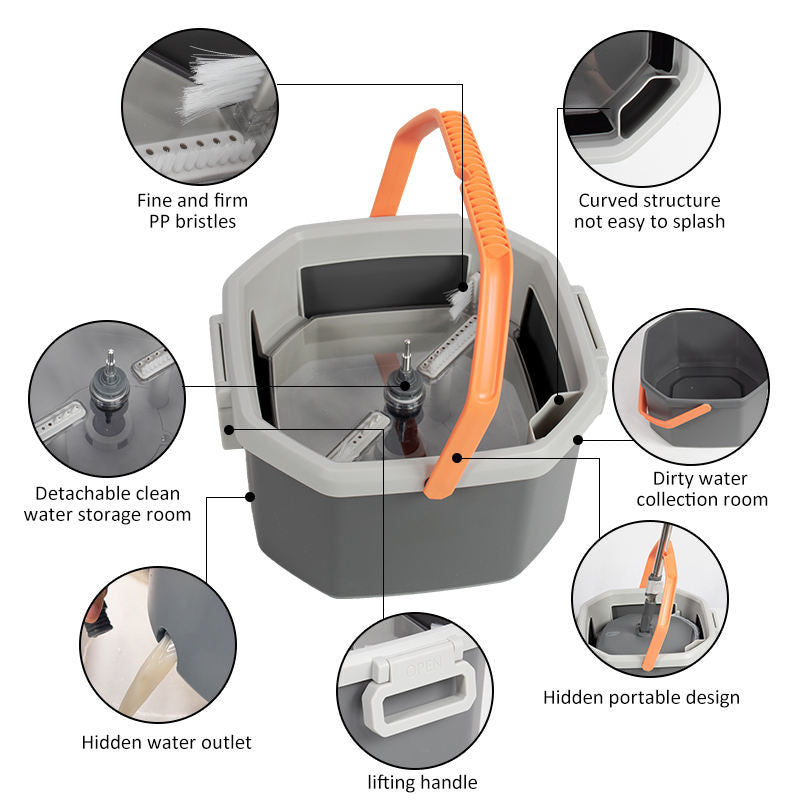 Fine and firm
PP bristles

Curved structure
not easy to splash

Detachable clean
water storage room

Dirty water
collection room

Hidden water outlet

OPEN

lifting handle

Hidden portable design