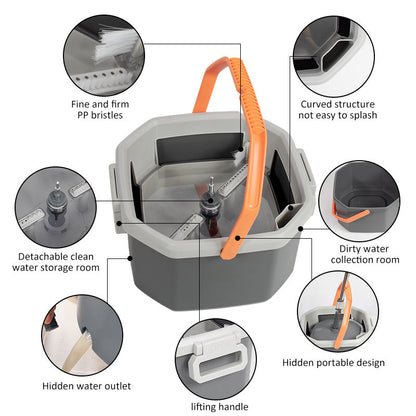 Fine and firm
PP bristles

Curved structure
not easy to splash

Detachable clean
water storage room

Dirty water
collection room

Hidden water outlet

lifting handle

Hidden portable design